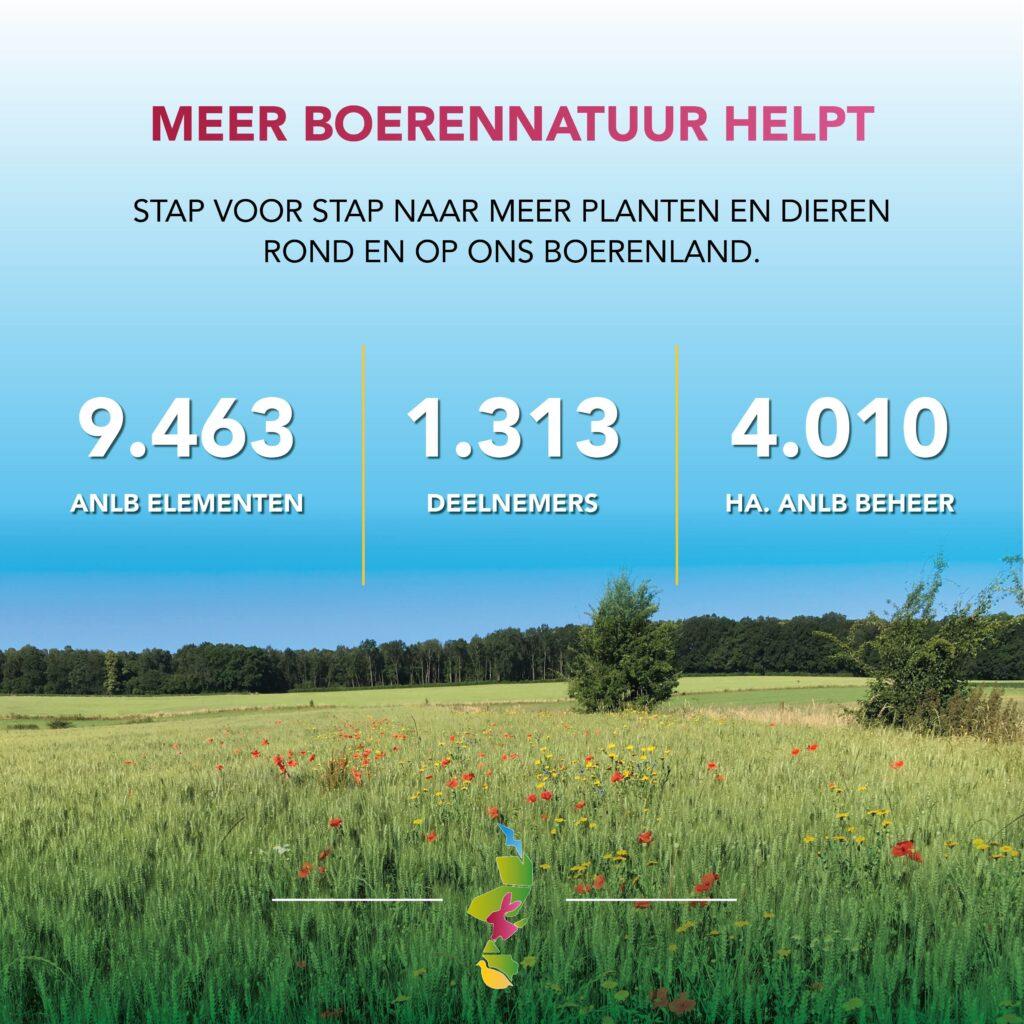 MEER BOERENNATUUR HELPT

STAP VOOR STAP NAAR MEER PLANTEN EN DIEREN ROND EN OP ONS BOERENLAND.

9.463
ANLB ELEMENTEN

1.313
DEELNEMERS

4.010
HA. ANLB BEHEER